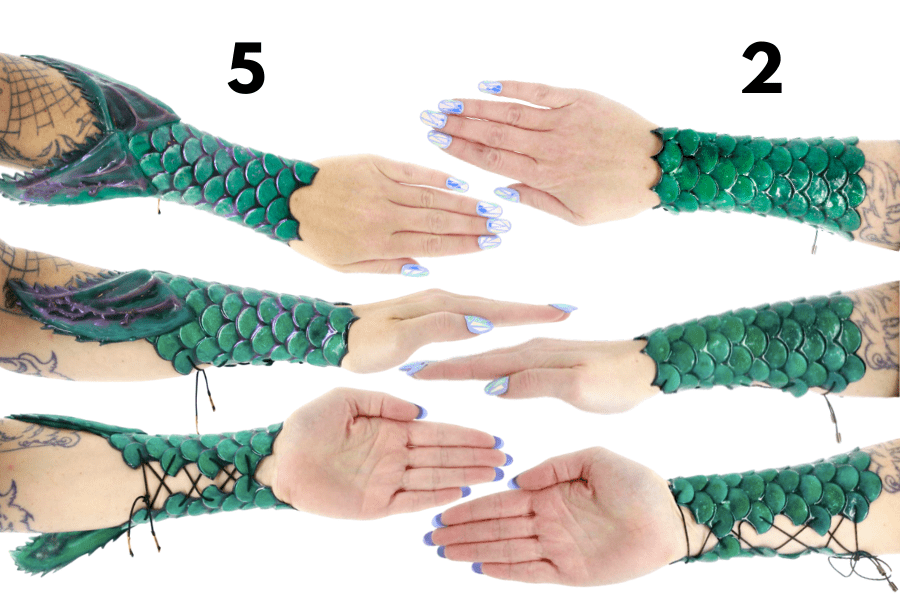 5

2